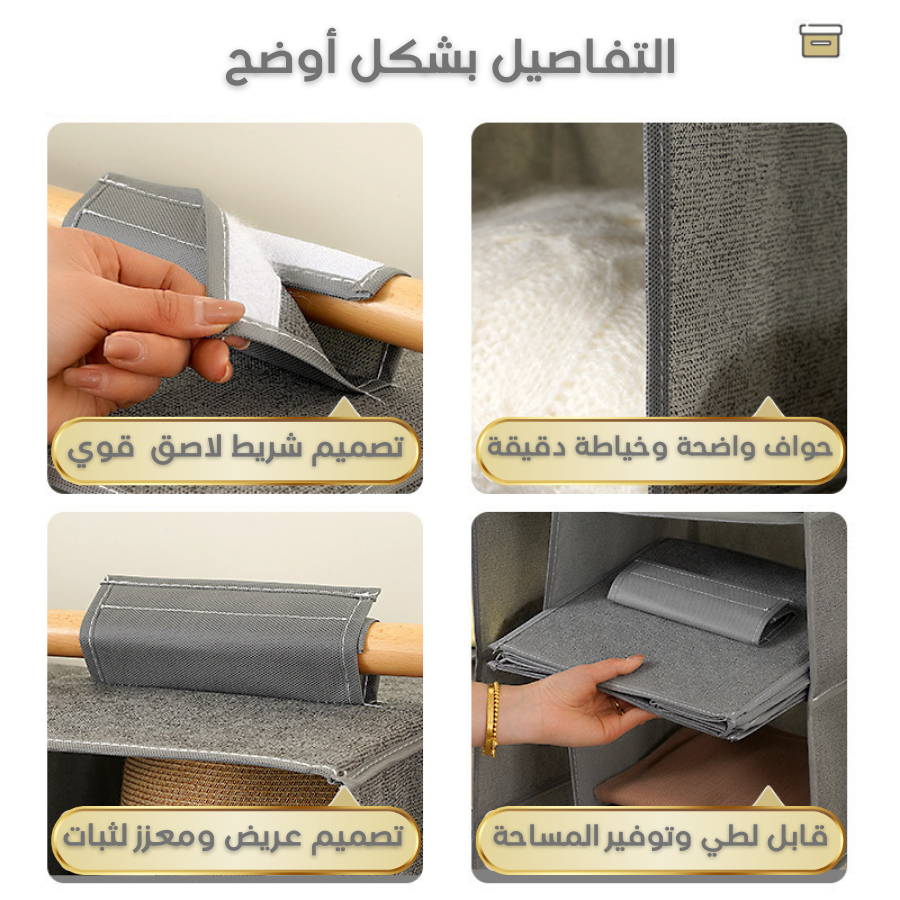 التفاصيل بشكل أوضح

حواف واضحة وخياطة دقيقة

تصميم شريط لاصق قوي

قابل لطي وتوفير المساحة

تصميم عريض ومعزز لثبات